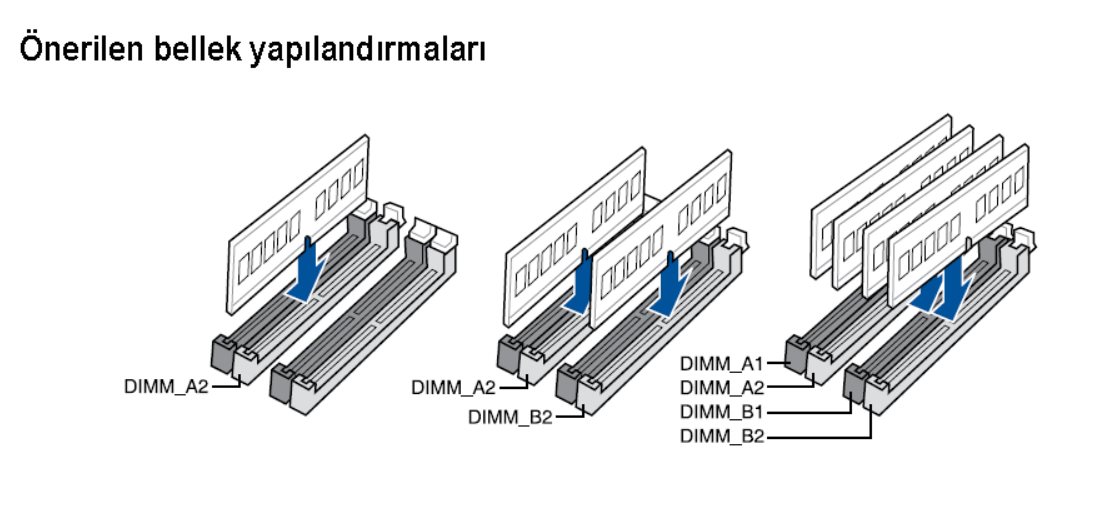 Önerilen bellek yapılandırmaları

DIMM_A2

DIMM_A2
DIMM_B2

DIMM_A1
DIMM_A2
DIMM_B1
DIMM_B2