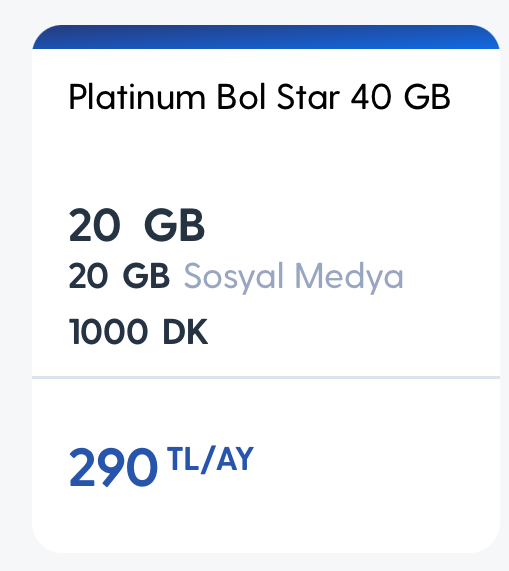 Platinum Bol Star 40 GB

20 GB
20 GB Sosyal Medya
1000 DK

290 TL/AY