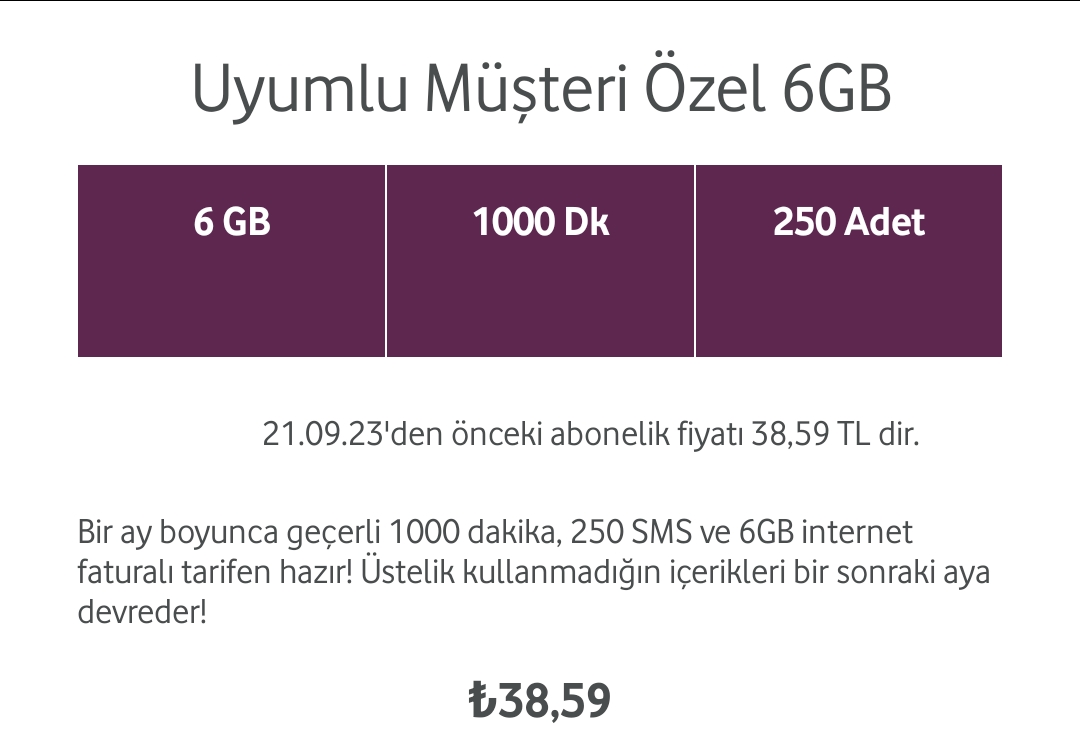 Uyumlu Müşteri Özel 6GB

| 6 GB | 1000 Dk | 250 Adet |
|---|---|---|

21.09.23'den önceki abonelik fiyatı 38,59 TL dir.

Bir ay boyunca geçerli 1000 dakika, 250 SMS ve 6GB internet faturalı tarifen hazır! Üstelik kullanmadığın içerikleri bir sonraki aya devreder!

₺38,59