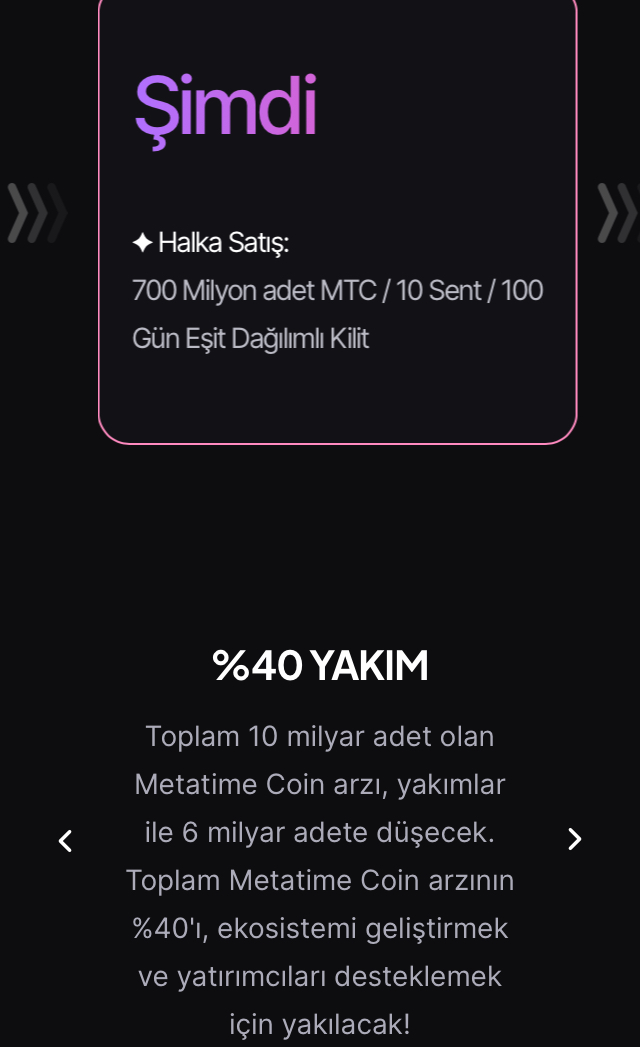 Şimdi

✦ Halka Satış:
700 Milyon adet MTC / 10 Sent / 100 Gün Eşit Dağılımlı Kilit

%40 YAKIM

Toplam 10 milyar adet olan Metatime Coin arzı, yakımlar ile 6 milyar adete düşecek. Toplam Metatime Coin arzının %40'ı, ekosistemi geliştirmek ve yatırımcıları desteklemek için yakılacak!