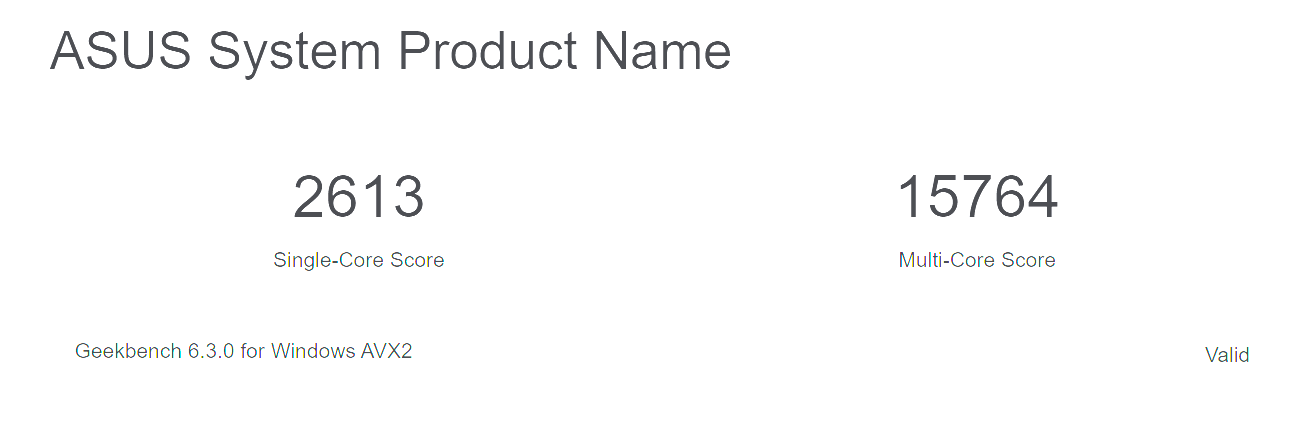 ASUS System Product Name

2613
Single-Core Score

15764
Multi-Core Score

Geekbench 6.3.0 for Windows AVX2

Valid