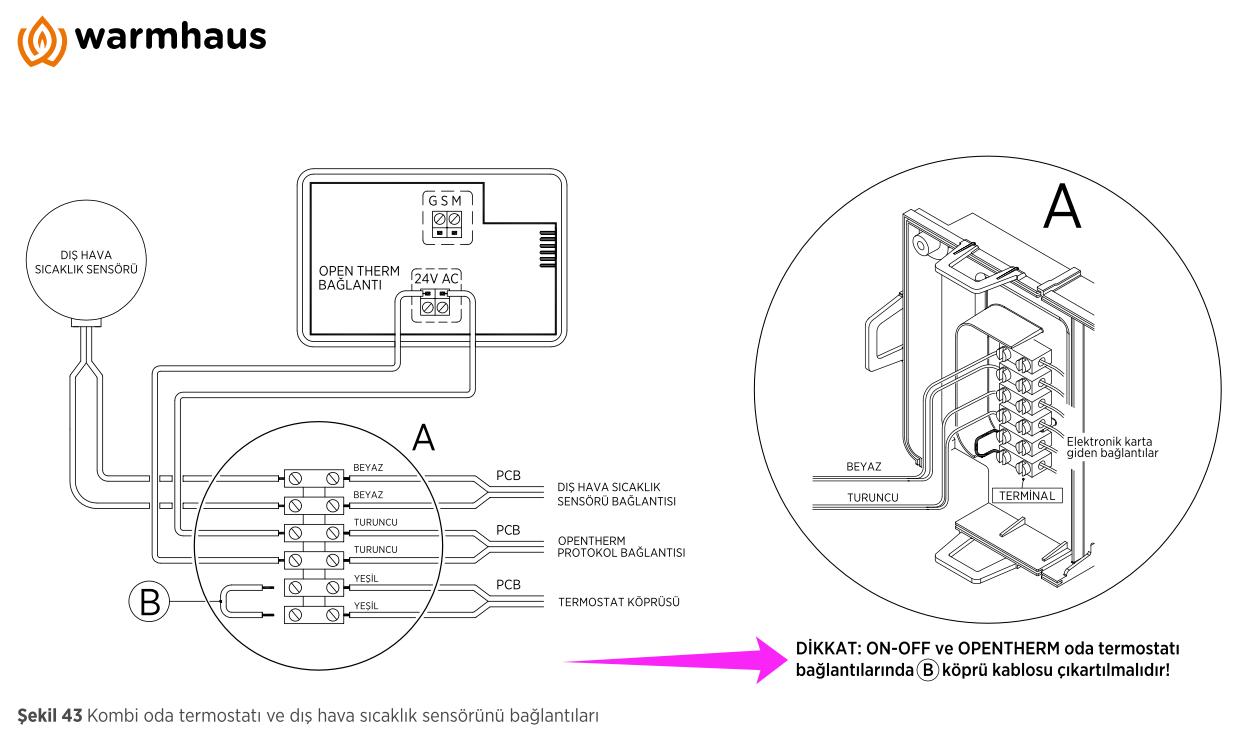 warmhaus

DIŞ HAVA SICAKLIK SENSÖRÜ

GSM

OPEN THERM BAĞLANTI

24V AC

A

BEYAZ

BEYAZ

TURUNCU

TURUNCU

YEŞİL

YEŞİL

B

PCB

DIŞ HAVA SICAKLIK SENSÖRÜ BAĞLANTISI

PCB

OPENTHERM PROTOKOL BAĞLANTISI

PCB

TERMOSTAT KÖPRÜSÜ

A

BEYAZ

TURUNCU

Elektronik karta giden bağlantılar

TERMİNAL

DİKKAT: ON-OFF ve OPENTHERM oda termostatı bağlantılarında B köprü kablosu çıkartılmalıdır!

Şekil 43 Kombi oda termostatı ve dış hava sıcaklık sensörünü bağlantıları