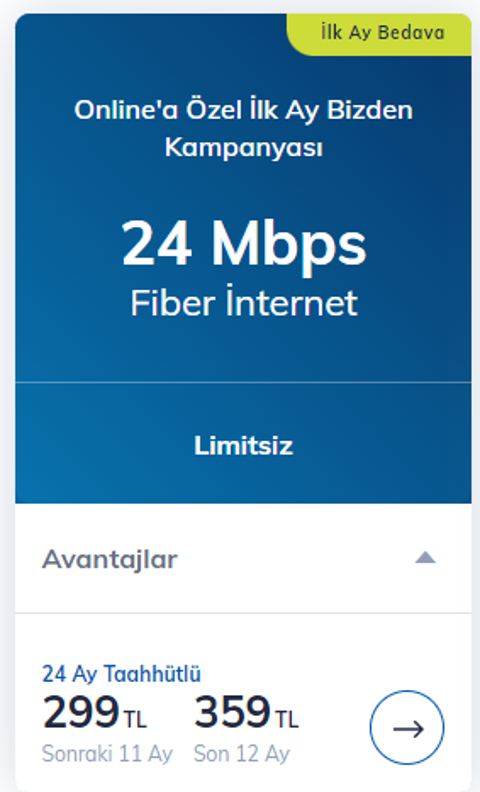 İlk Ay Bedava

Online'a Özel İlk Ay Bizden Kampanyası

24 Mbps
Fiber İnternet

Limitsiz

Avantajlar

24 Ay Taahhütlü
299 TL
Sonraki 11 Ay
359 TL
Son 12 Ay