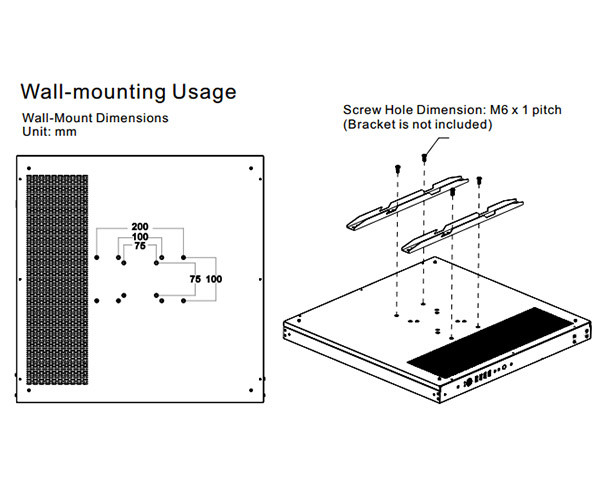 Wall-mounting Usage

Wall-Mount Dimensions
Unit: mm

200
100
75
75 100

Screw Hole Dimension: M6 x 1 pitch
(Bracket is not included)