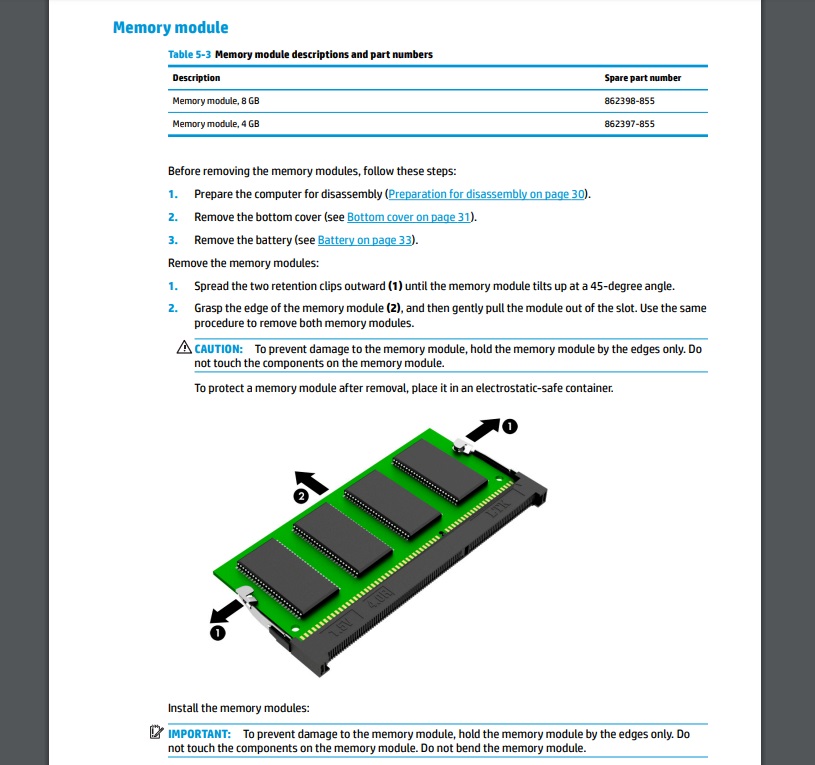 Memory module

Table 5-3 Memory module descriptions and part numbers

| Description | Spare part number |
|---|---|
| Memory module, 8 GB | 862398-855 |
| Memory module, 4 GB | 862397-855 |

Before removing the memory modules, follow these steps:

1. Prepare the computer for disassembly (Preparation for disassembly on page 30).
2. Remove the bottom cover (see Bottom cover on page 31).
3. Remove the battery (see Battery on page 33).

Remove the memory modules:

1. Spread the two retention clips outward (1) until the memory module tilts up at a 45-degree angle.
2. Grasp the edge of the memory module (2), and then gently pull the module out of the slot. Use the same procedure to remove both memory modules.

CAUTION: To prevent damage to the memory module, hold the memory module by the edges only. Do not touch the components on the memory module.

To protect a memory module after removal, place it in an electrostatic-safe container.

1

2

1

Install the memory modules:

IMPORTANT: To prevent damage to the memory module, hold the memory module by the edges only. Do not touch the components on the memory module. Do not bend the memory module.