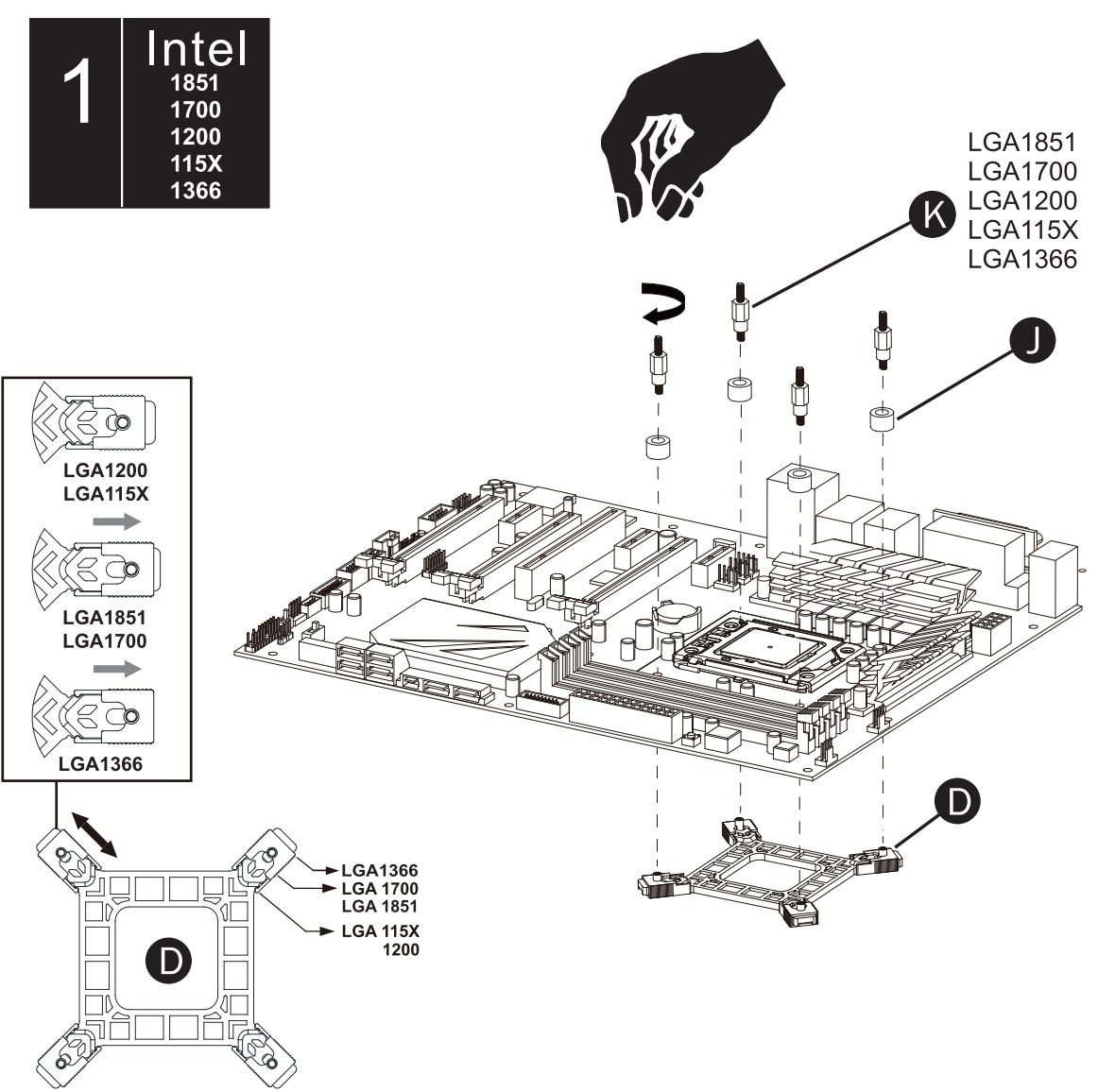 1 Intel
1851
1700
1200
115X
1366

LGA1851
LGA1700
LGA1200
LGA115X
LGA1366

K

J

LGA1200
LGA115X

LGA1851
LGA1700

LGA1366

D

LGA1366
LGA 1700
LGA 1851
LGA 115X
1200

D