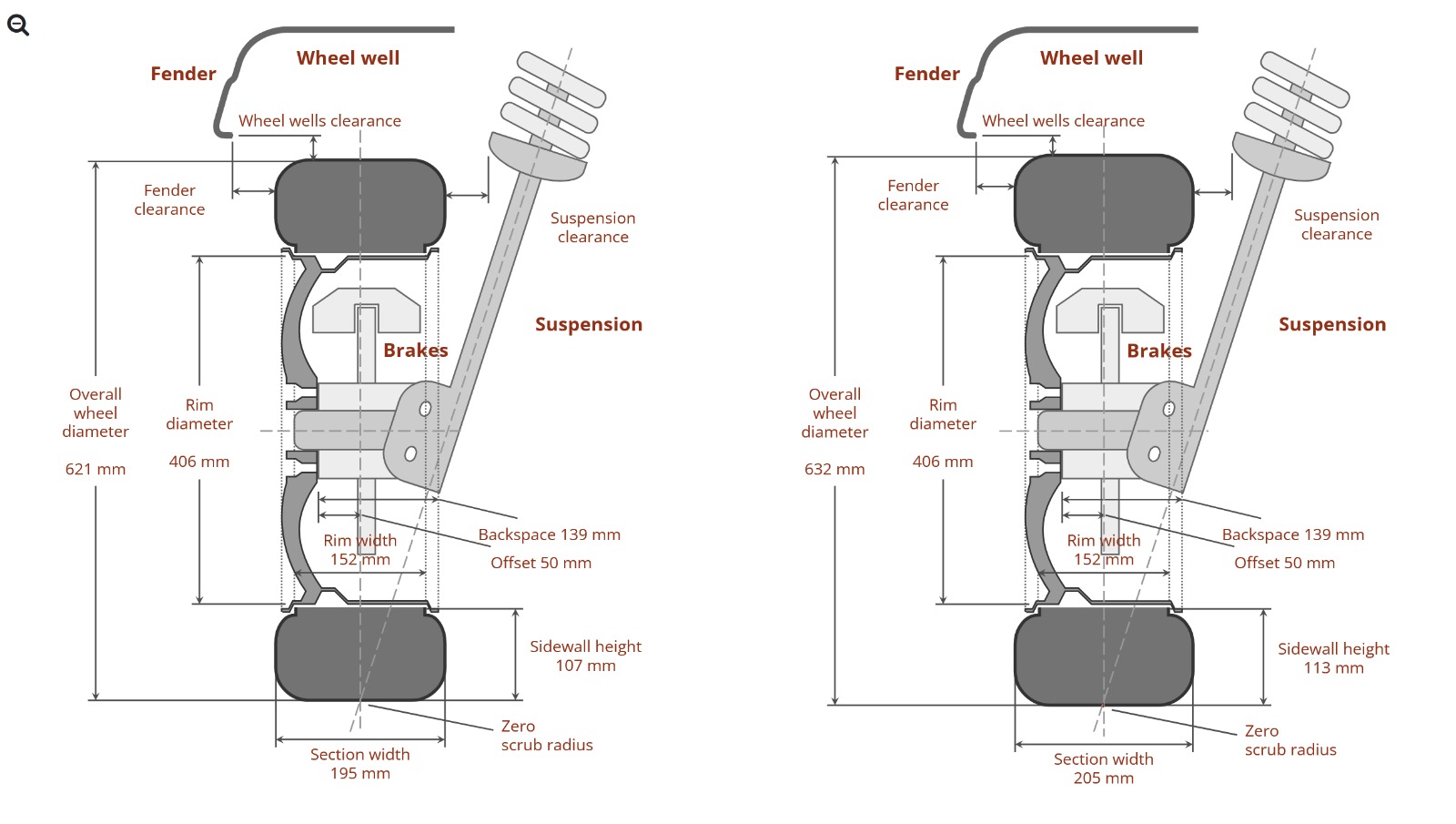 Fender

Wheel well

Wheel wells clearance

Fender clearance

Suspension clearance

Suspension

Brakes

Overall wheel diameter

621 mm

Rim diameter

406 mm

Rim width 152 mm

Backspace 139 mm

Offset 50 mm

Sidewall height 107 mm

Zero scrub radius

Section width 195 mm

Fender

Wheel well

Wheel wells clearance

Fender clearance

Suspension clearance

Suspension

Brakes

Overall wheel diameter

632 mm

Rim diameter

406 mm

Rim width 152 mm

Backspace 139 mm

Offset 50 mm

Sidewall height 113 mm

Zero scrub radius

Section width 205 mm