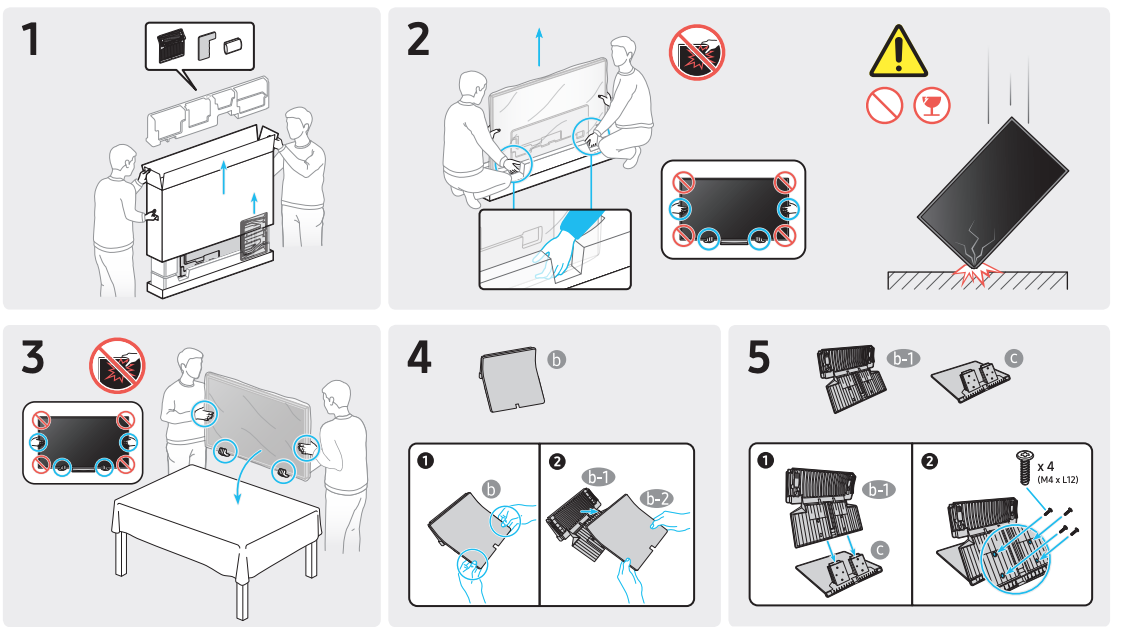 1

2

3

4

b

1 b

2 b-1 b-2

5

b-1 c

1 b-1 c

2 x 4 (M4 x L12)