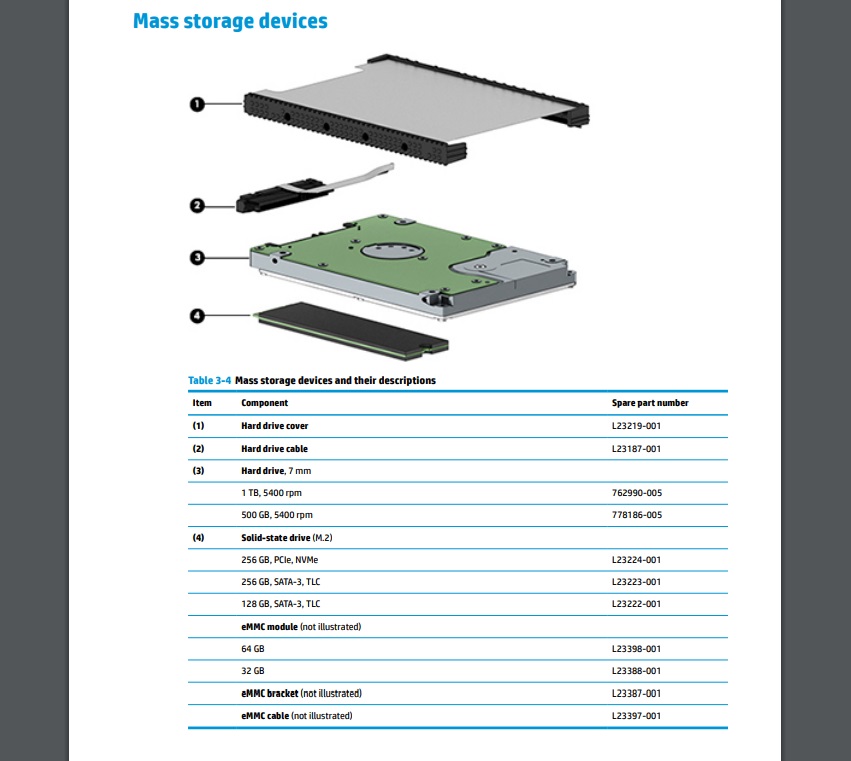 Mass storage devices

1

2

3

4

Table 3-4 Mass storage devices and their descriptions

| Item | Component | Spare part number |
|---|---|---|
| (1) | Hard drive cover | L23219-001 |
| (2) | Hard drive cable | L23187-001 |
| (3) | Hard drive, 7 mm | |
| | 1 TB, 5400 rpm | 762990-005 |
| | 500 GB, 5400 rpm | 778186-005 |
| (4) | Solid-state drive (M.2) | |
| | 256 GB, PCIe, NVMe | L23224-001 |
| | 256 GB, SATA-3, TLC | L23223-001 |
| | 128 GB, SATA-3, TLC | L23222-001 |
| | eMMC module (not illustrated) | |
| | 64 GB | L23398-001 |
| | 32 GB | L23388-001 |
| | eMMC bracket (not illustrated) | L23387-001 |
| | eMMC cable (not illustrated) | L23397-001 |