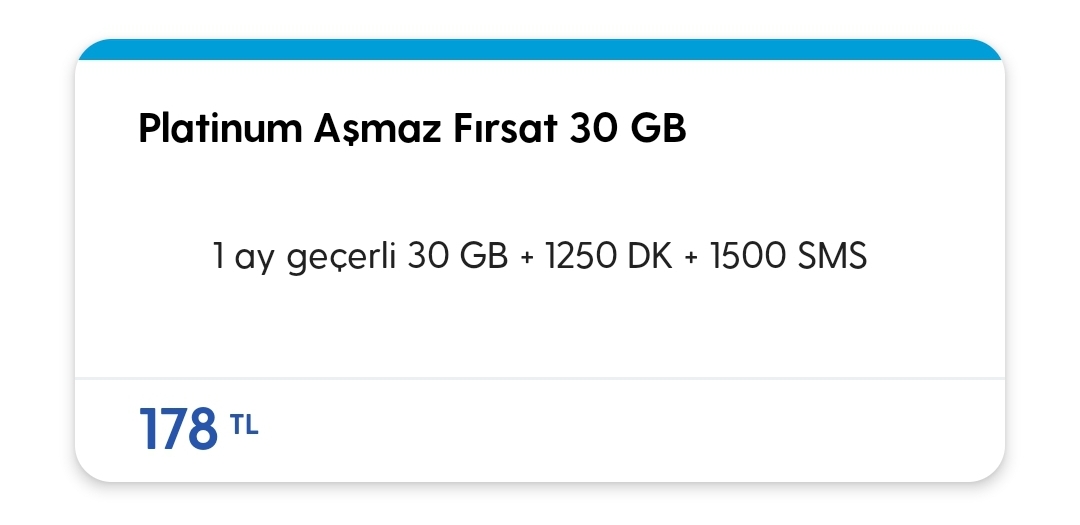 Platinum Aşmaz Fırsat 30 GB

1 ay geçerli 30 GB + 1250 DK + 1500 SMS

178 TL